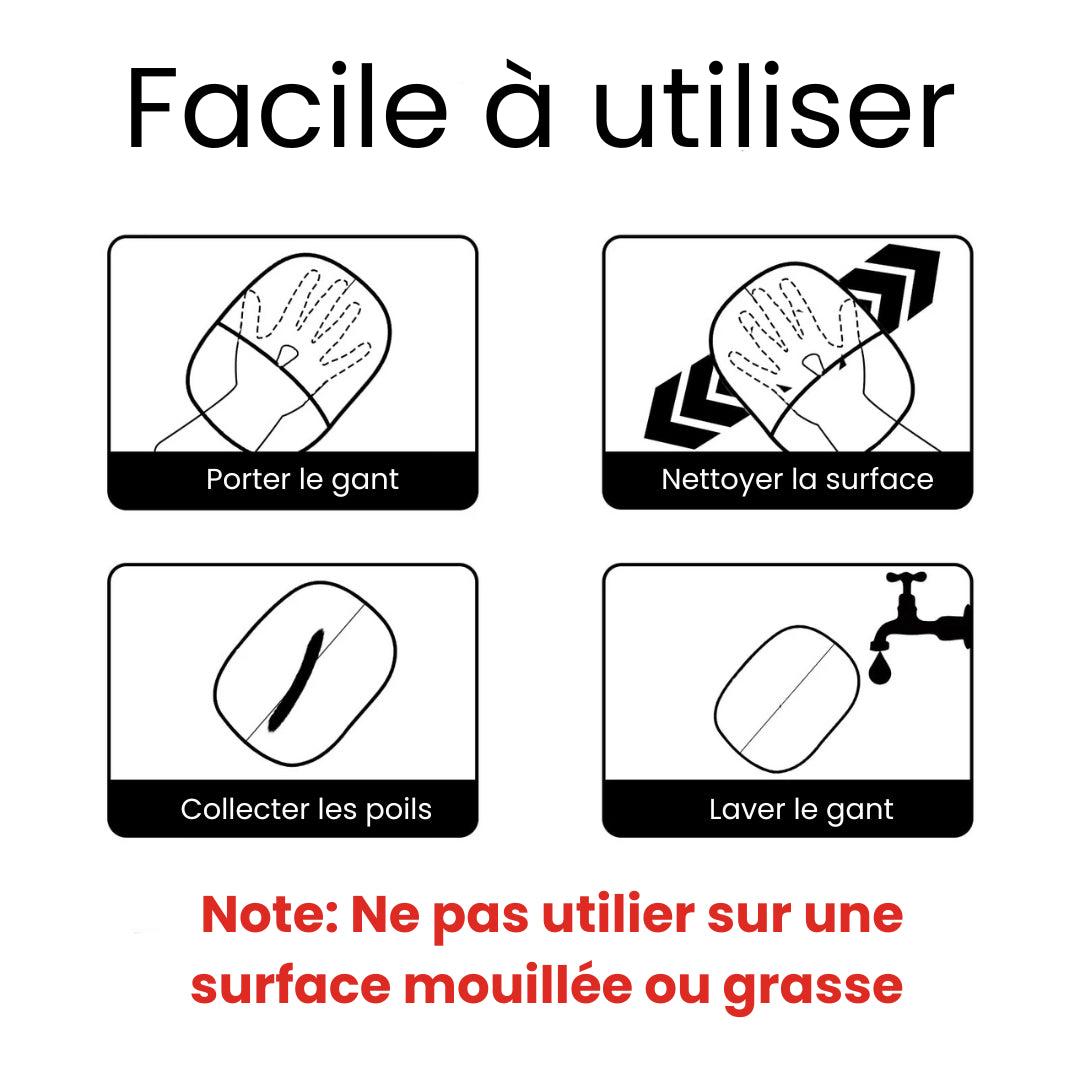 Facile à utiliser

Porter le gant

Nettoyer la surface

Collecter les poils

Laver le gant

Note: Ne pas utilier sur une surface mouillée ou grasse