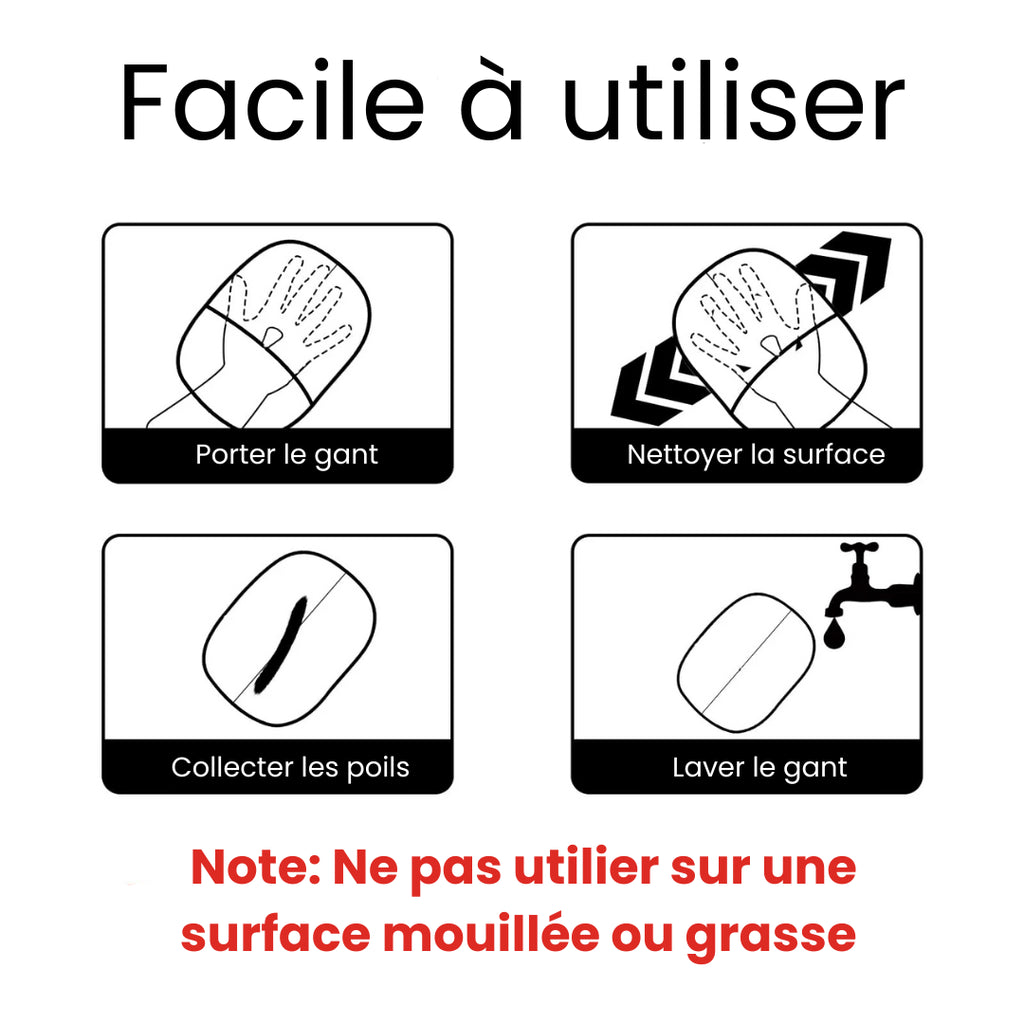 Facile à utiliser

Porter le gant

Nettoyer la surface

Collecter les poils

Laver le gant

Note: Ne pas utilier sur une surface mouillée ou grasse